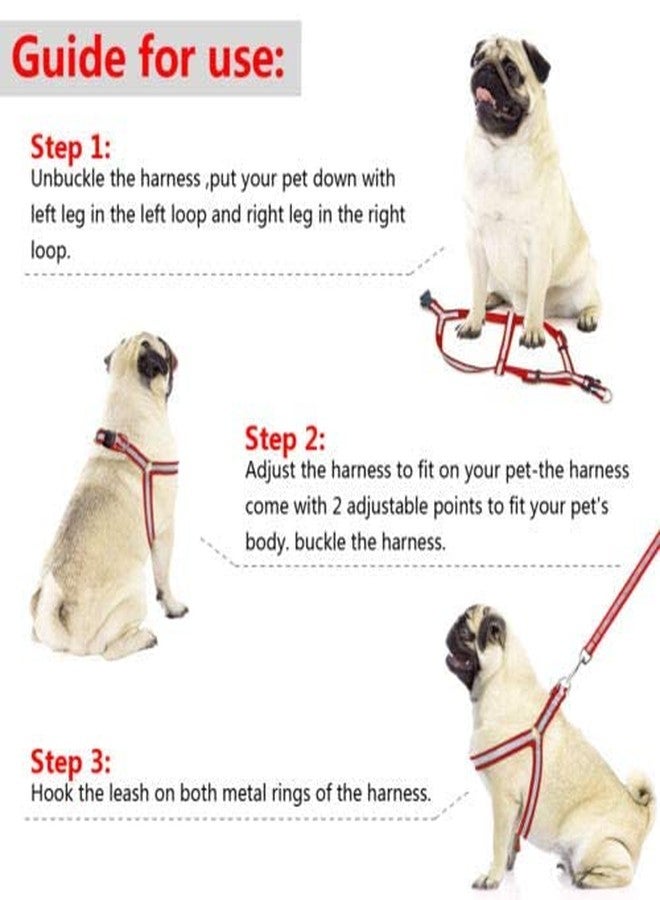 Guide for use:

Step 1:
Unbuckle the harness ,put your pet down with left leg in the left loop and right leg in the right loop.

Step 2:
Adjust the harness to fit on your pet-the harness come with 2 adjustable points to fit your pet's body. buckle the harness.

Step 3:
Hook the leash on both metal rings of the harness.